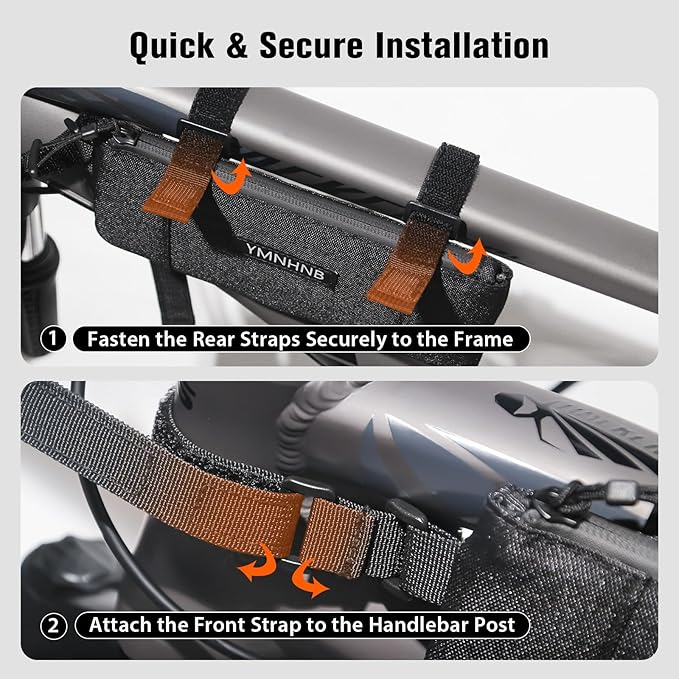 Quick & Secure Installation

YMNHNB

1 Fasten the Rear Straps Securely to the Frame

2 Attach the Front Strap to the Handlebar Post