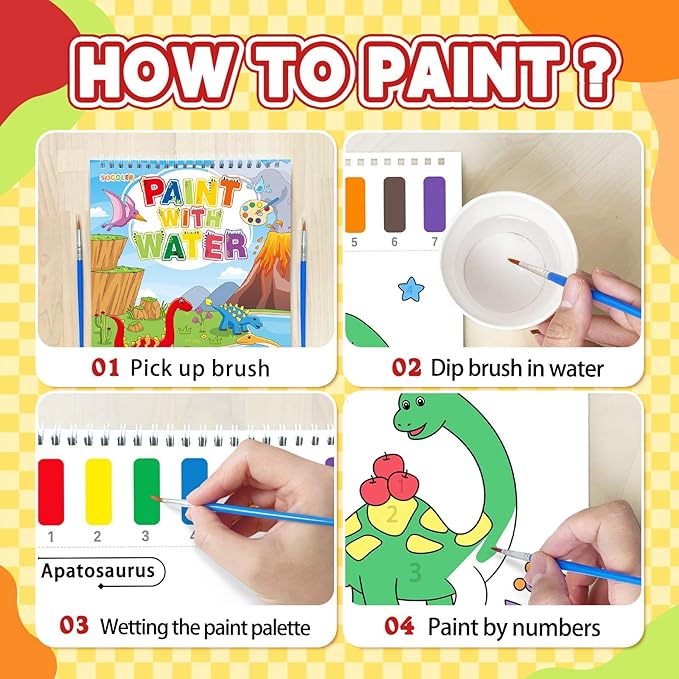 HOW TO PAINT ?

SOCOLER
PAINT WITH WATER

01 Pick up brush

5 6 7

02 Dip brush in water

1 2 3 4

Apatosaurus

03 Wetting the paint palette

1 2 3

04 Paint by numbers