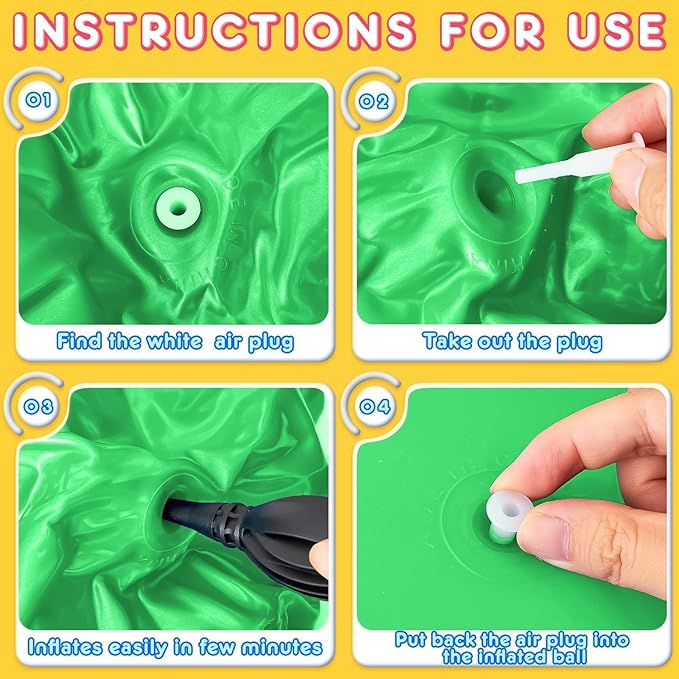 INSTRUCTIONS FOR USE

01

Find the white air plug

02

Take out the plug

03

Inflates easily in few minutes

04

Put back the air plug into the inflated ball