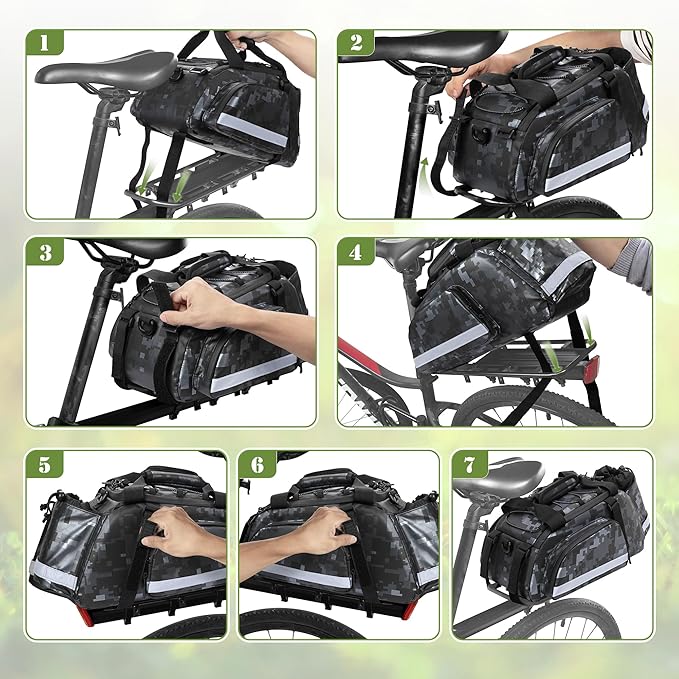 1
2
3
4
5
6
7