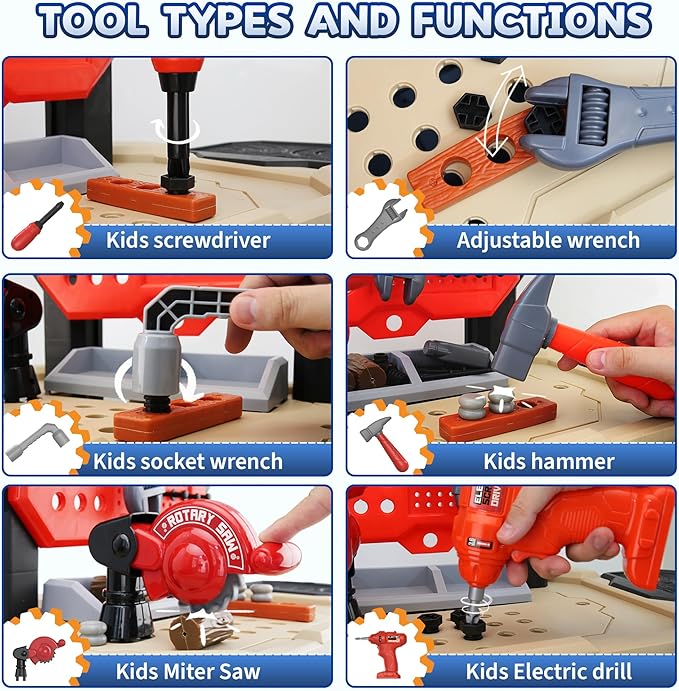 TOOL TYPES AND FUNCTIONS

Kids screwdriver

Adjustable wrench

Kids socket wrench

Kids hammer

ROTARY SAW

Kids Miter Saw

ELE SCR DRIV

Kids Electric drill