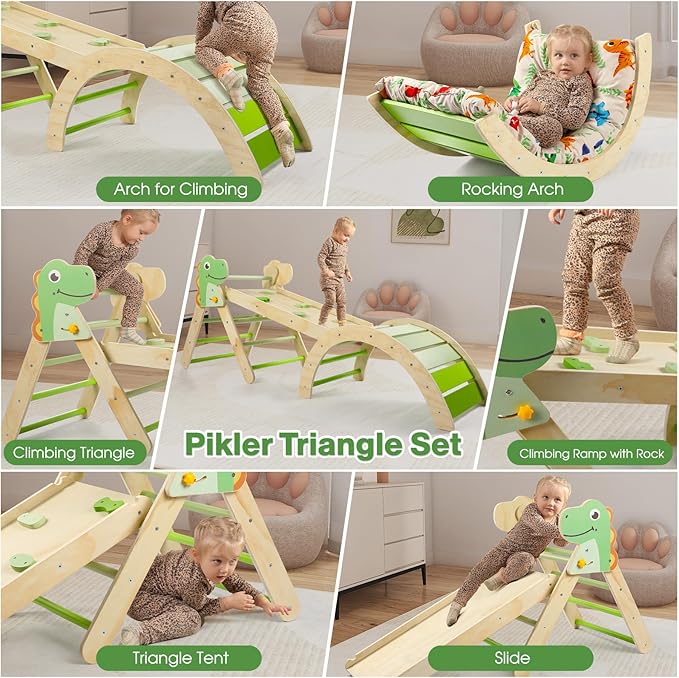 Arch for Climbing

Rocking Arch

Climbing Triangle

Pikler Triangle Set

Climbing Ramp with Rock

Triangle Tent

Slide