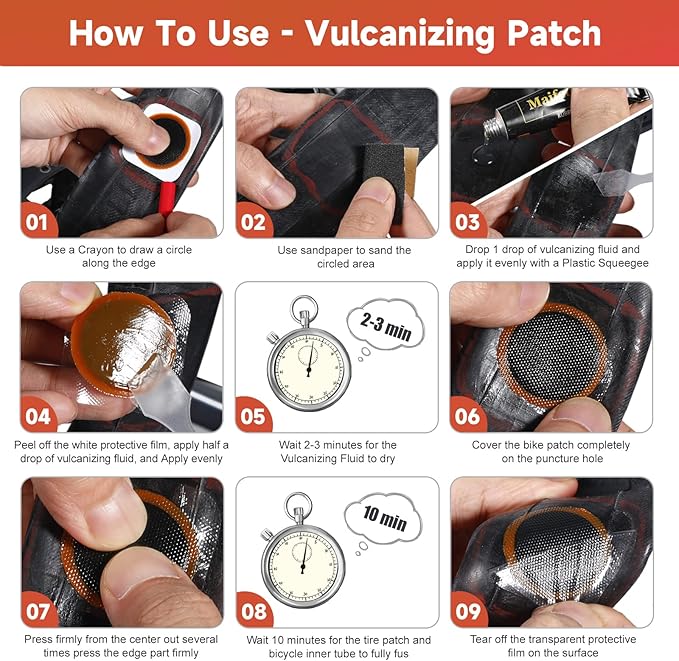 How To Use - Vulcanizing Patch

01
Use a Crayon to draw a circle along the edge

02
Use sandpaper to sand the circled area

Maif

03
Drop 1 drop of vulcanizing fluid and apply it evenly with a Plastic Squeegee

04
Peel off the white protective film, apply half a drop of vulcanizing fluid, and Apply evenly

2-3 min

05
Wait 2-3 minutes for the Vulcanizing Fluid to dry

06
Cover the bike patch completely on the puncture hole

07
Press firmly from the center out several times press the edge part firmly

10 min

08
Wait 10 minutes for the tire patch and bicycle inner tube to fully fus

09
Tear off the transparent protective film on the surface