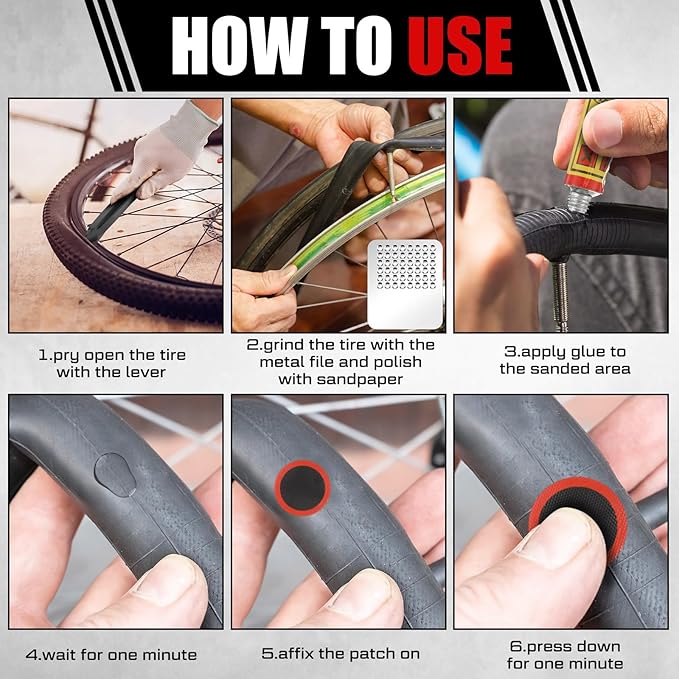 HOW TO USE

1.pry open the tire with the lever

2.grind the tire with the metal file and polish with sandpaper

3.apply glue to the sanded area

4.wait for one minute

5.affix the patch on

6.press down for one minute