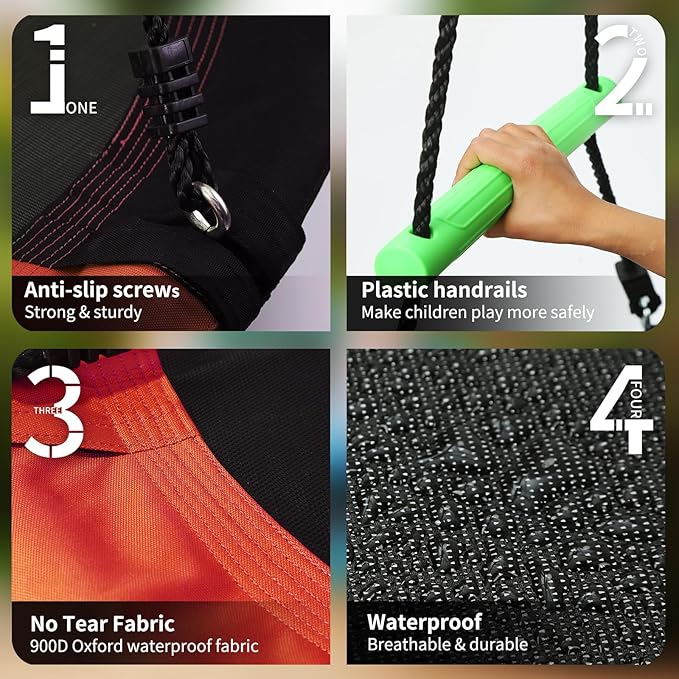 1 ONE

Anti-slip screws
Strong & sturdy

2 TWO

Plastic handrails
Make children play more safely

3 THREE

No Tear Fabric
900D Oxford waterproof fabric

4 FOUR

Waterproof
Breathable & durable