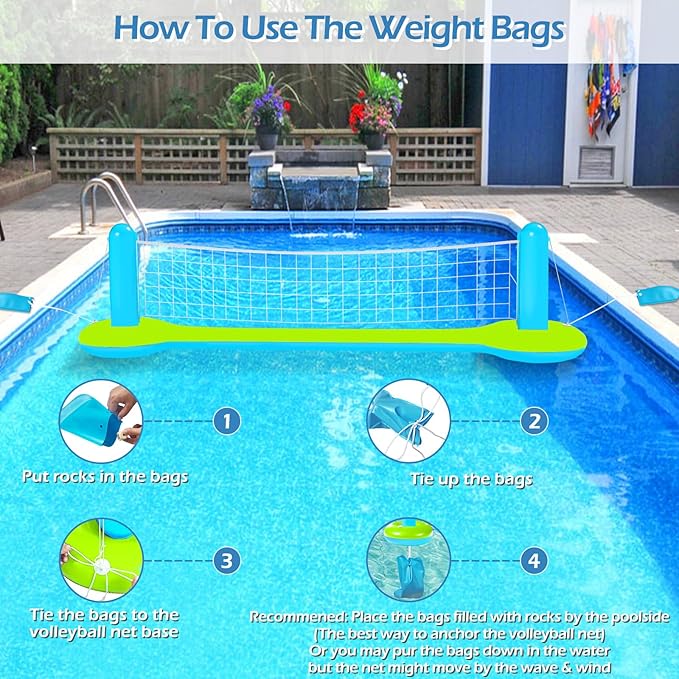 How To Use The Weight Bags

1

Put rocks in the bags

2

Tie up the bags

3

Tie the bags to the volleyball net base

4

Recommened: Place the bags filled with rocks by the poolside (The best way to anchor the volleyball net)
Or you may pur the bags down in the water but the net might move by the wave & wind