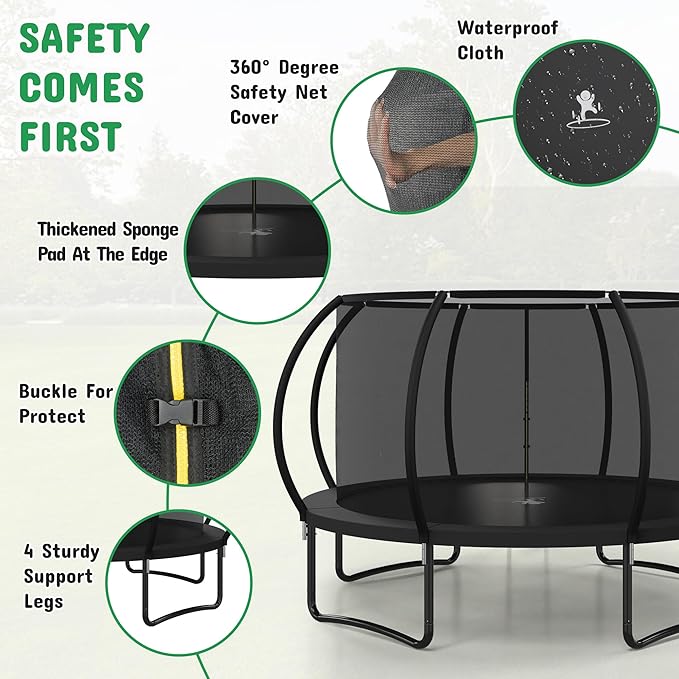 SAFETY COMES FIRST

360° Degree Safety Net Cover

Waterproof Cloth

Thickened Sponge Pad At The Edge

Buckle For Protect

4 Sturdy Support Legs