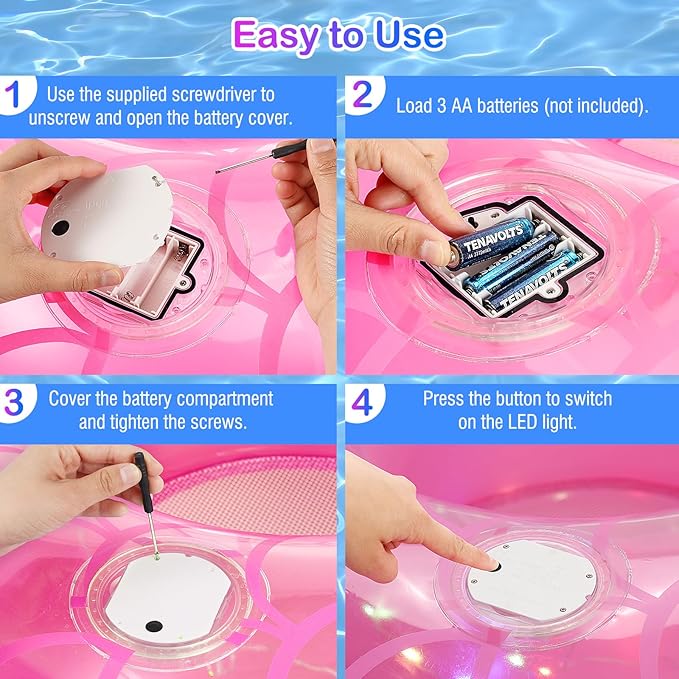 Easy to Use

1 Use the supplied screwdriver to unscrew and open the battery cover.

2 Load 3 AA batteries (not included).

TENAVOLTS

TENAVOLTS

TENAVOLTS

3 Cover the battery compartment and tighten the screws.

4 Press the button to switch on the LED light.