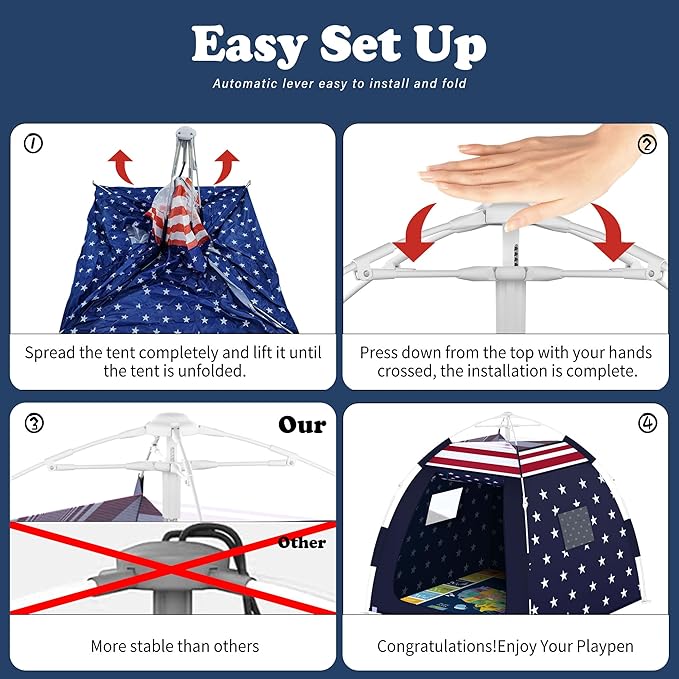 Easy Set Up

Automatic lever easy to install and fold

①

Spread the tent completely and lift it until the tent is unfolded.

②

Press down from the top with your hands crossed, the installation is complete.

③

Our

Other

More stable than others

④

Congratulations!Enjoy Your Playpen