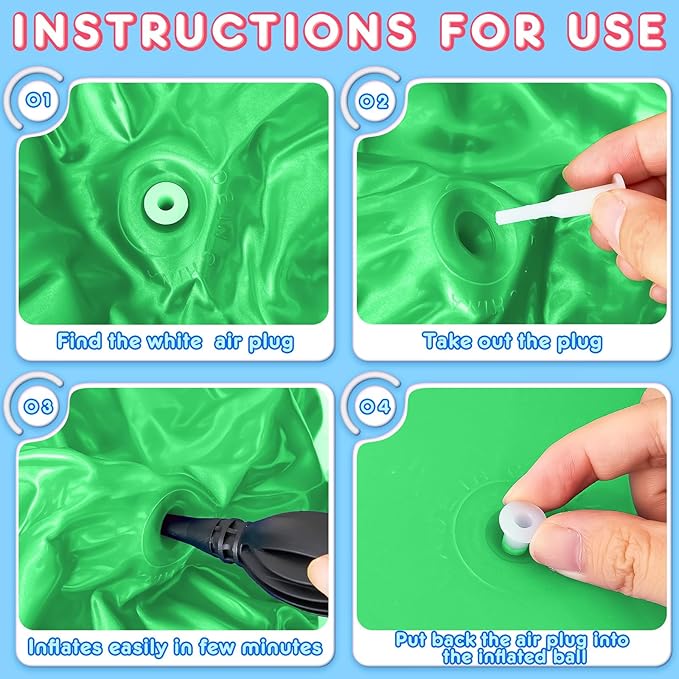 INSTRUCTIONS FOR USE

01

Find the white air plug

02

Take out the plug

03

Inflates easily in few minutes

04

Put back the air plug into the inflated ball