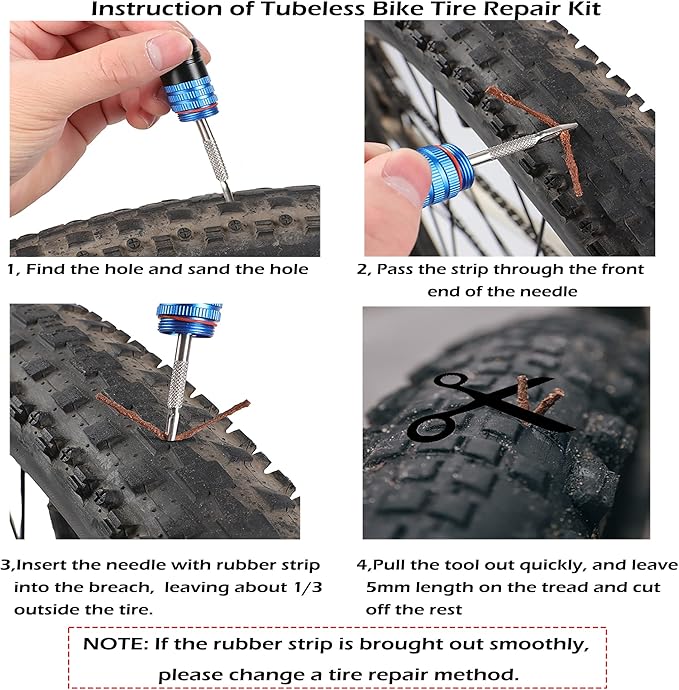 Instruction of Tubeless Bike Tire Repair Kit

1, Find the hole and sand the hole

2, Pass the strip through the front end of the needle

3,Insert the needle with rubber strip into the breach, leaving about 1/3 outside the tire.

4,Pull the tool out quickly, and leave 5mm length on the tread and cut off the rest

NOTE: If the rubber strip is brought out smoothly, please change a tire repair method.