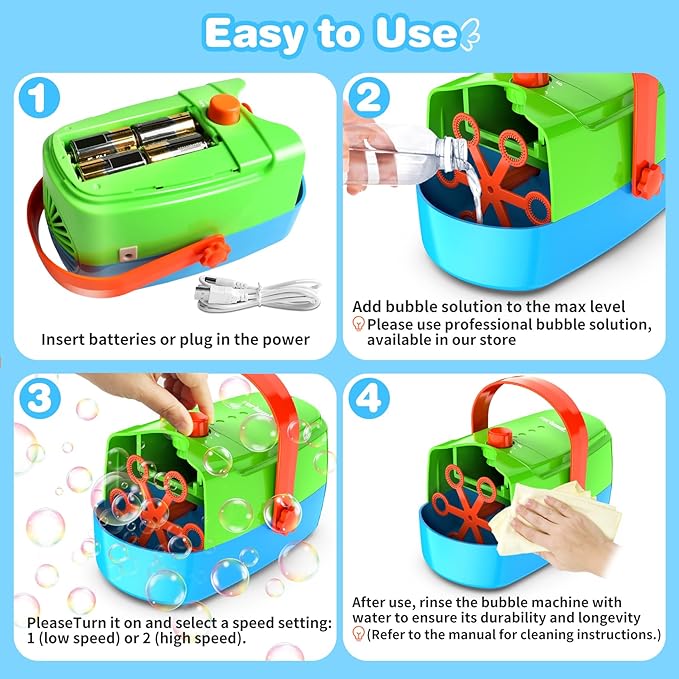 Easy to Use

1

Insert batteries or plug in the power

2

Add bubble solution to the max level

Please use professional bubble solution, available in our store

3

PleaseTurn it on and select a speed setting: 1 (low speed) or 2 (high speed).

4

After use, rinse the bubble machine with water to ensure its durability and longevity

(Refer to the manual for cleaning instructions.)