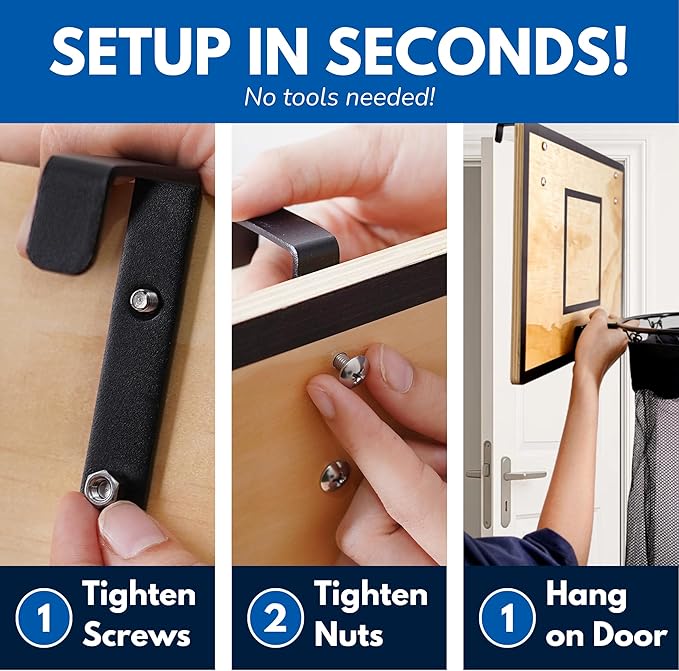 SETUP IN SECONDS!
No tools needed!

1 Tighten Screws

2 Tighten Nuts

1 Hang on Door