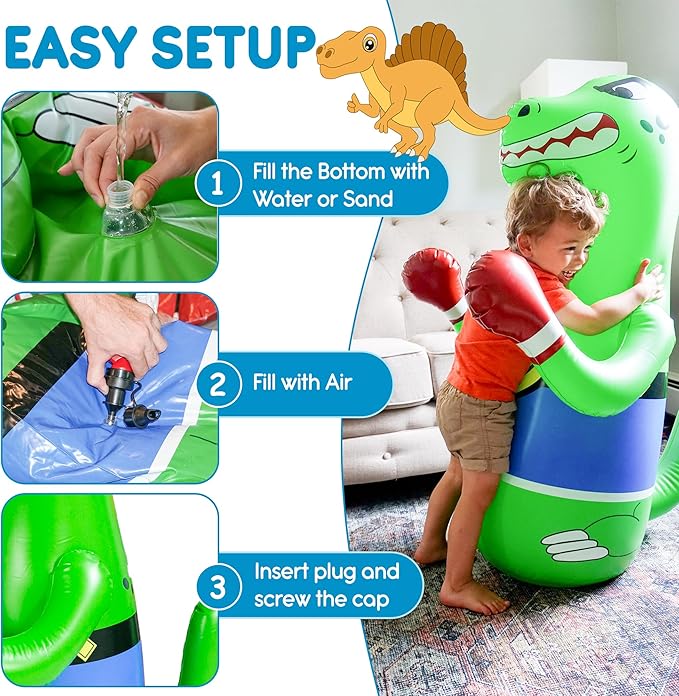 EASY SETUP

1 Fill the Bottom with Water or Sand

2 Fill with Air

3 Insert plug and screw the cap