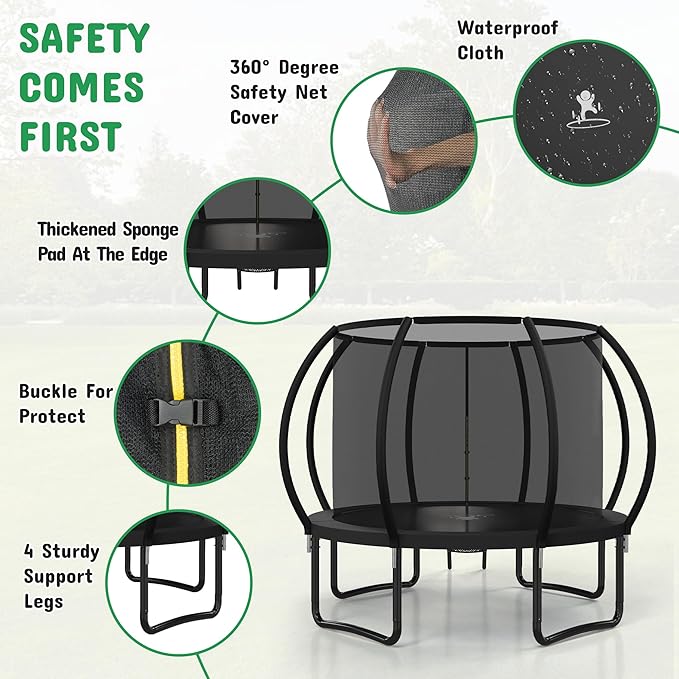 SAFETY COMES FIRST

360° Degree Safety Net Cover

Waterproof Cloth

Thickened Sponge Pad At The Edge

Buckle For Protect

4 Sturdy Support Legs