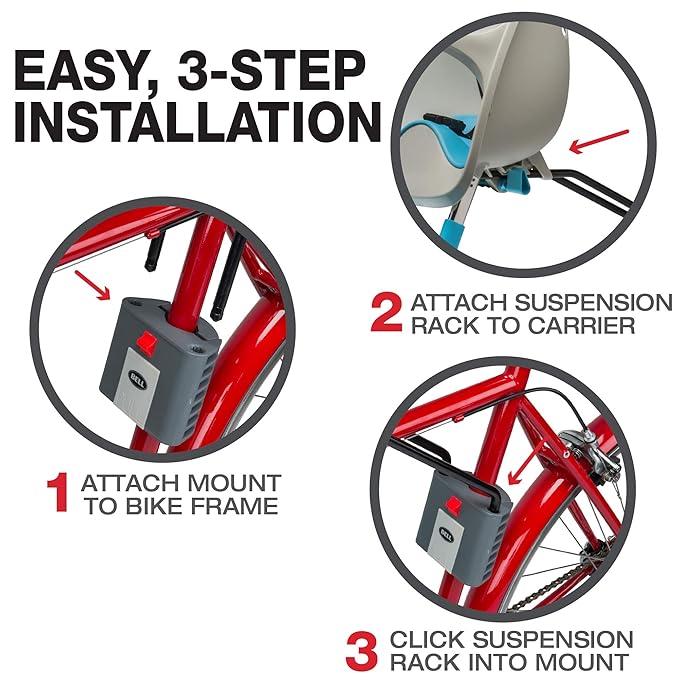 EASY, 3-STEP INSTALLATION

BELL

1 ATTACH MOUNT TO BIKE FRAME

2 ATTACH SUSPENSION RACK TO CARRIER

BELL

3 CLICK SUSPENSION RACK INTO MOUNT