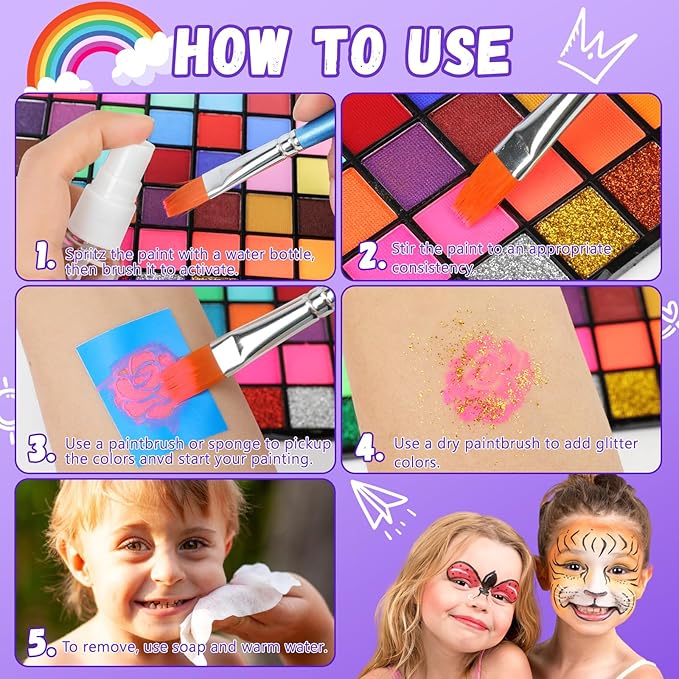 HOW TO USE

1. Spritz the paint with a water bottle, then brush it to activate.

2. Stir the paint to an appropriate consistency.

3. Use a paintbrush or sponge to pickup the colors anvd start your painting.

4. Use a dry paintbrush to add glitter colors.

5. To remove, use soap and warm water.