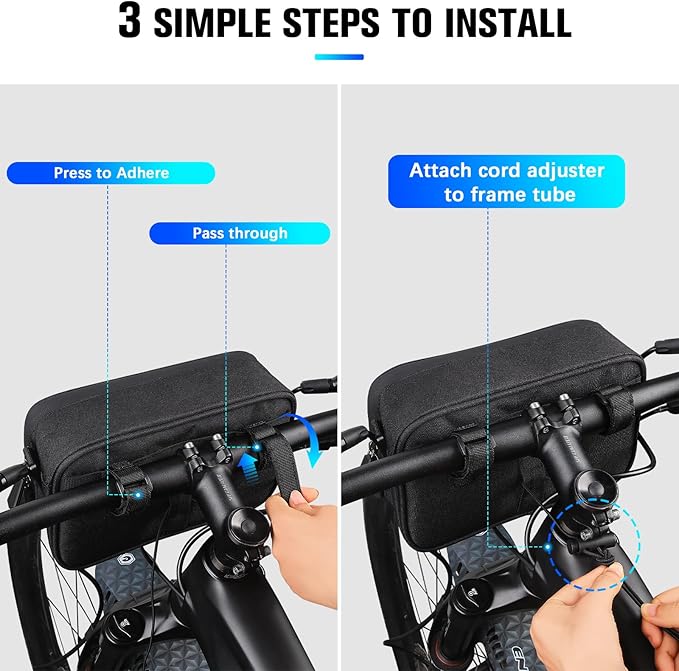 3 SIMPLE STEPS TO INSTALL

Press to Adhere

Pass through

Attach cord adjuster to frame tube