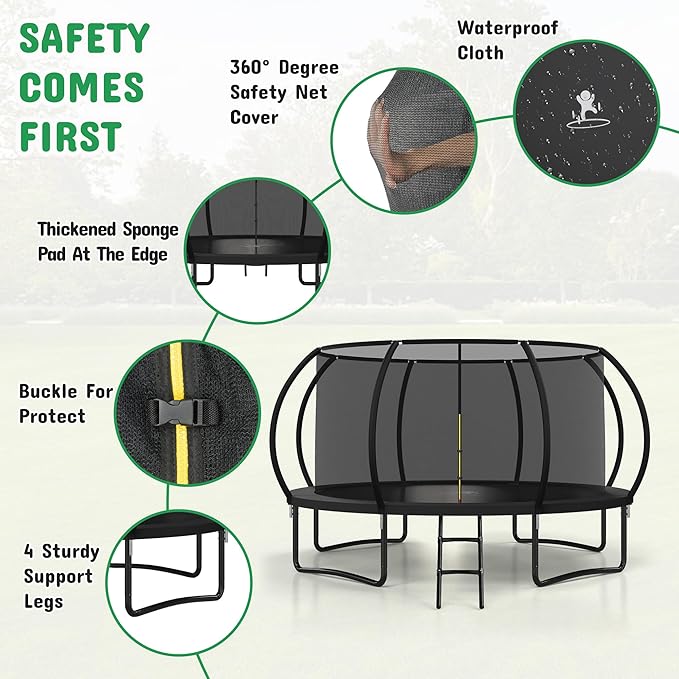 SAFETY COMES FIRST

360° Degree Safety Net Cover

Waterproof Cloth

Thickened Sponge Pad At The Edge

Buckle For Protect

4 Sturdy Support Legs