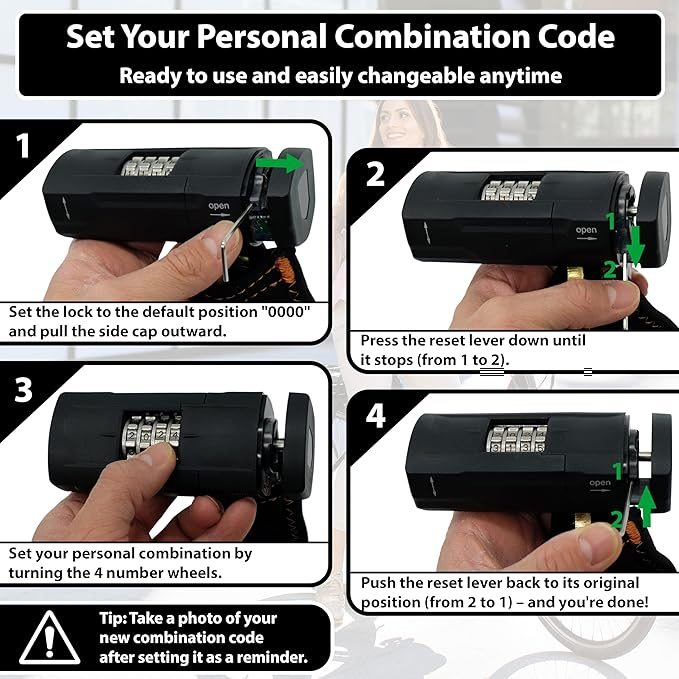 Set Your Personal Combination Code
Ready to use and easily changeable anytime

1
open
Set the lock to the default position "0000" and pull the side cap outward.

2
open
1
2
Press the reset lever down until it stops (from 1 to 2).

3
Set your personal combination by turning the 4 number wheels.

4
open
1
2
Push the reset lever back to its original position (from 2 to 1) – and you're done!

Tip: Take a photo of your new combination code after setting it as a reminder.