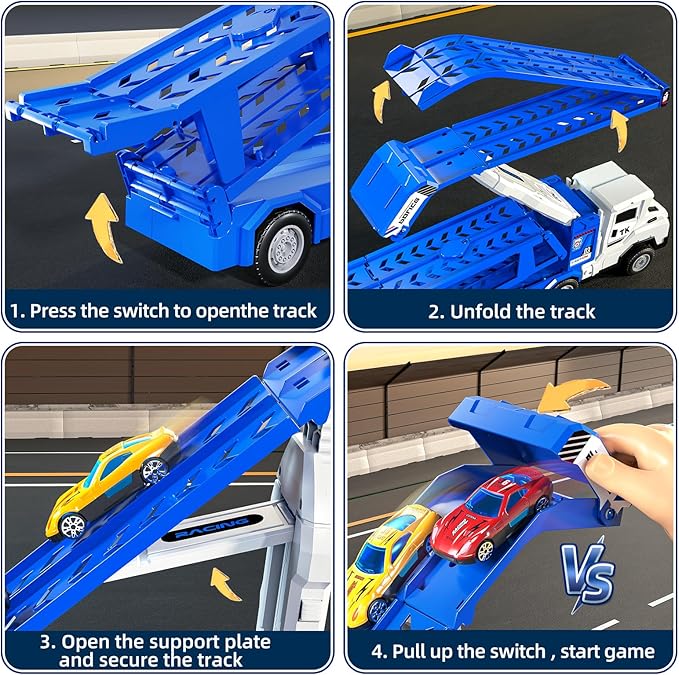 1. Press the switch to openthe track

POLICE

TK

2. Unfold the track

RACING

3. Open the support plate and secure the track

VS

4. Pull up the switch , start game