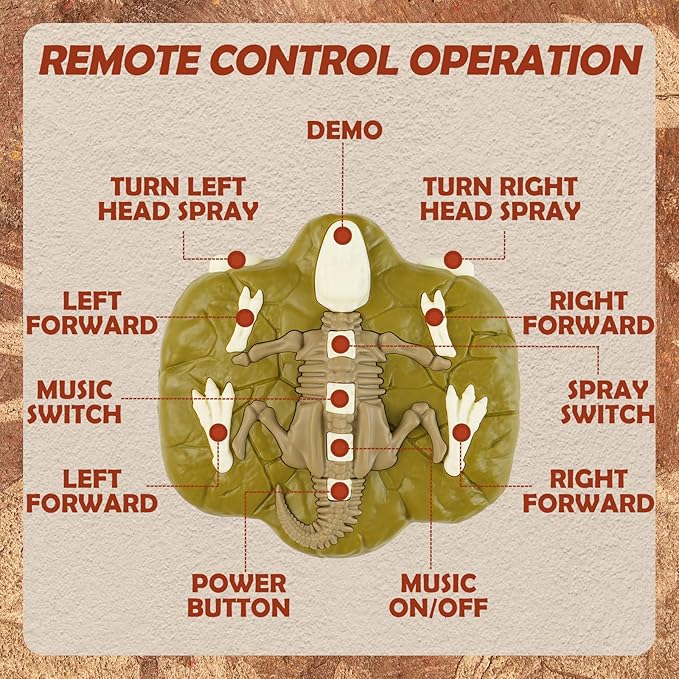 REMOTE CONTROL OPERATION

DEMO

TURN LEFT HEAD SPRAY

TURN RIGHT HEAD SPRAY

LEFT FORWARD

RIGHT FORWARD

MUSIC SWITCH

SPRAY SWITCH

LEFT FORWARD

RIGHT FORWARD

POWER BUTTON

MUSIC ON/OFF