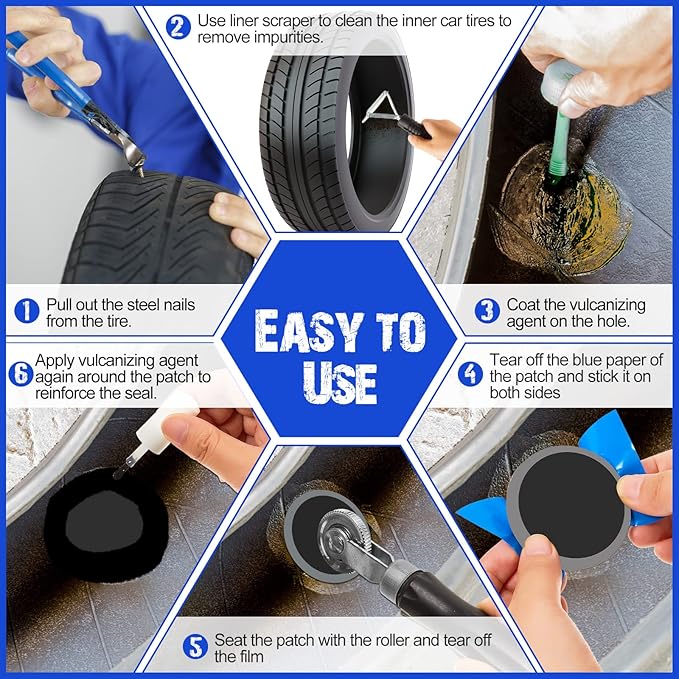 2 Use liner scraper to clean the inner car tires to remove impurities.

1 Pull out the steel nails from the tire.

EASY TO USE

3 Coat the vulcanizing agent on the hole.

6 Apply vulcanizing agent again around the patch to reinforce the seal.

4 Tear off the blue paper of the patch and stick it on both sides

5 Seat the patch with the roller and tear off the film