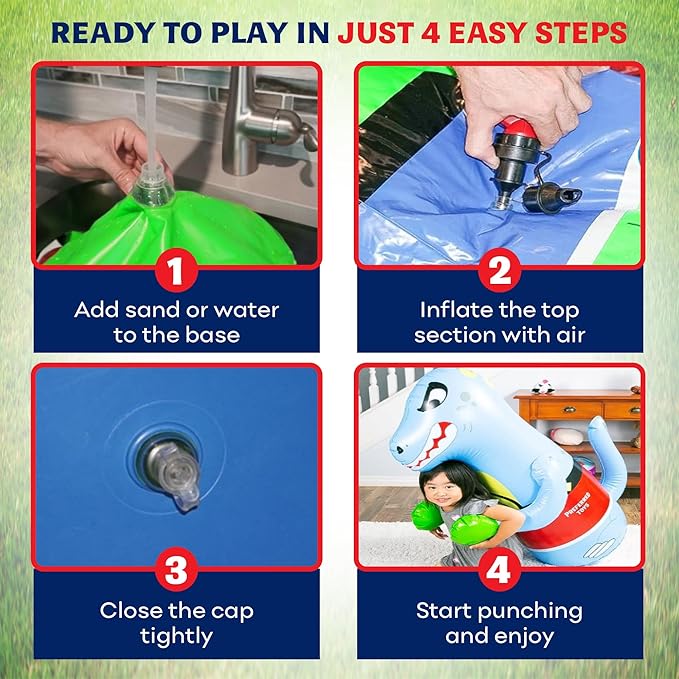 READY TO PLAY IN JUST 4 EASY STEPS

1

Add sand or water to the base

2

Inflate the top section with air

3

Close the cap tightly

PREFERRED TOYS

4

Start punching and enjoy