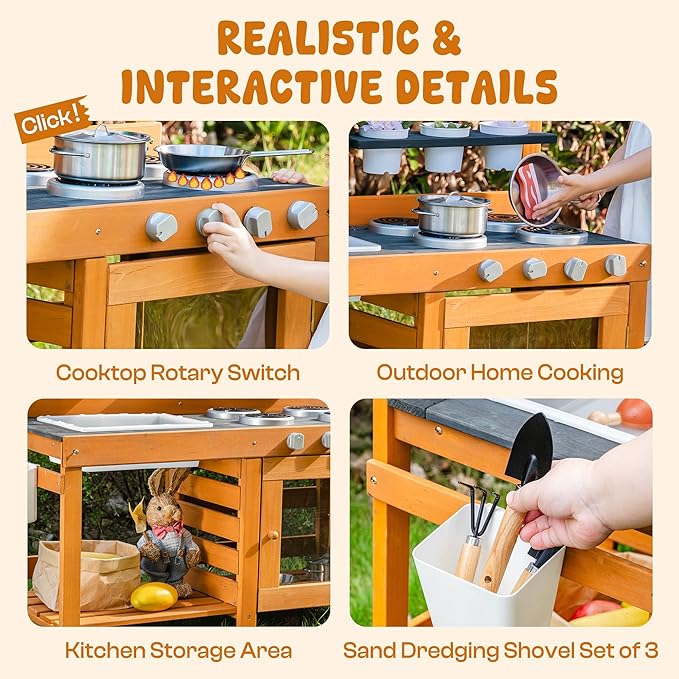 REALISTIC &
INTERACTIVE DETAILS

Click!

Cooktop Rotary Switch

Outdoor Home Cooking

Kitchen Storage Area

Sand Dredging Shovel Set of 3