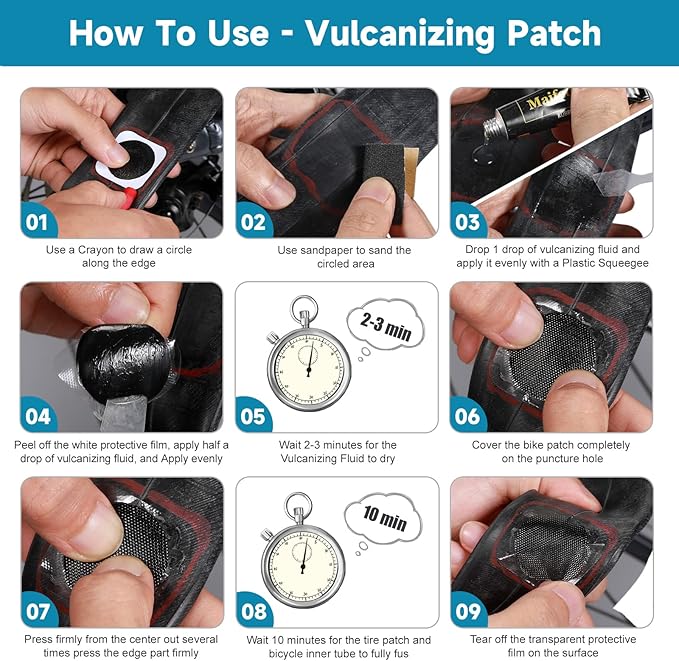 How To Use - Vulcanizing Patch

01
Use a Crayon to draw a circle along the edge

02
Use sandpaper to sand the circled area

Maif

03
Drop 1 drop of vulcanizing fluid and apply it evenly with a Plastic Squeegee

04
Peel off the white protective film, apply half a drop of vulcanizing fluid, and Apply evenly

2-3 min

05
Wait 2-3 minutes for the Vulcanizing Fluid to dry

06
Cover the bike patch completely on the puncture hole

07
Press firmly from the center out several times press the edge part firmly

10 min

08
Wait 10 minutes for the tire patch and bicycle inner tube to fully fus

09
Tear off the transparent protective film on the surface