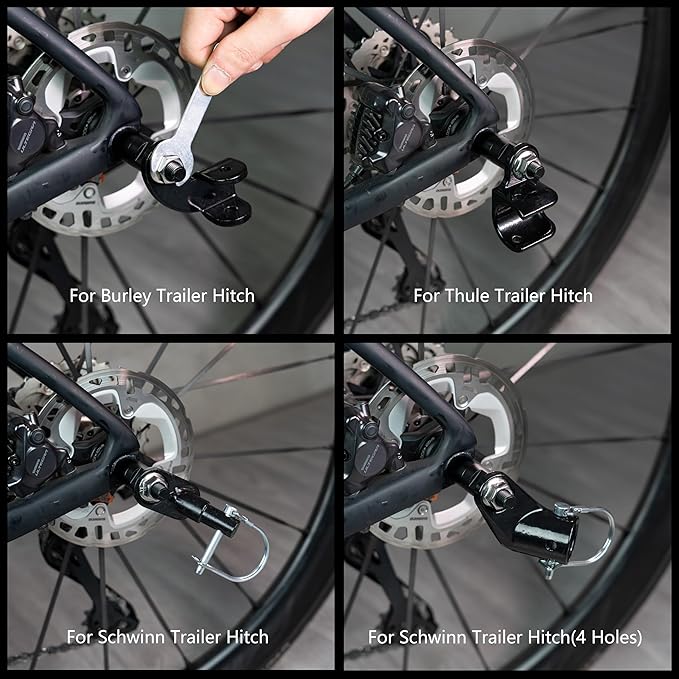 For Burley Trailer Hitch

For Thule Trailer Hitch

For Schwinn Trailer Hitch

For Schwinn Trailer Hitch(4 Holes)