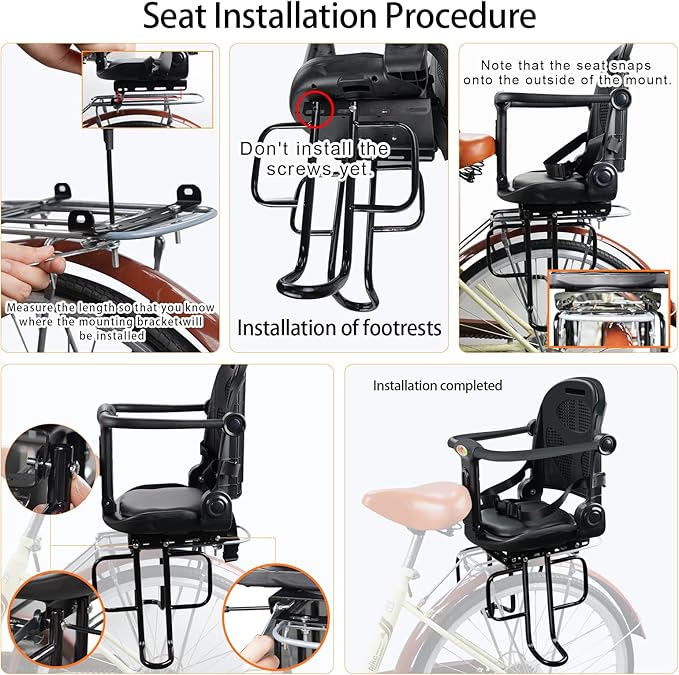 Seat Installation Procedure

Measure the length so that you know where the mounting bracket will be installed

Don't install the screws yet.

Installation of footrests

Note that the seat snaps onto the outside of the mount.

Installation completed