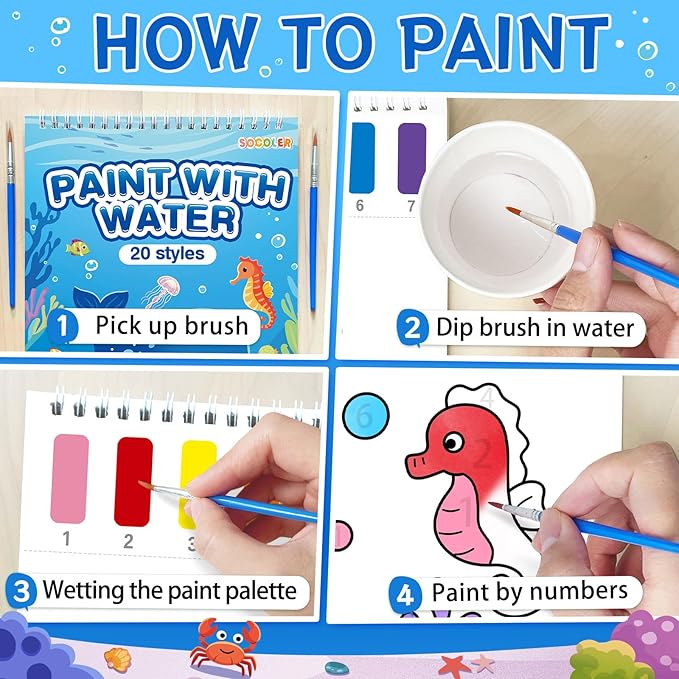 HOW TO PAINT

SOCOLER
PAINT WITH WATER
20 styles

1 Pick up brush

6 7

2 Dip brush in water

1 2 3

3 Wetting the paint palette

6 4 2 1

4 Paint by numbers