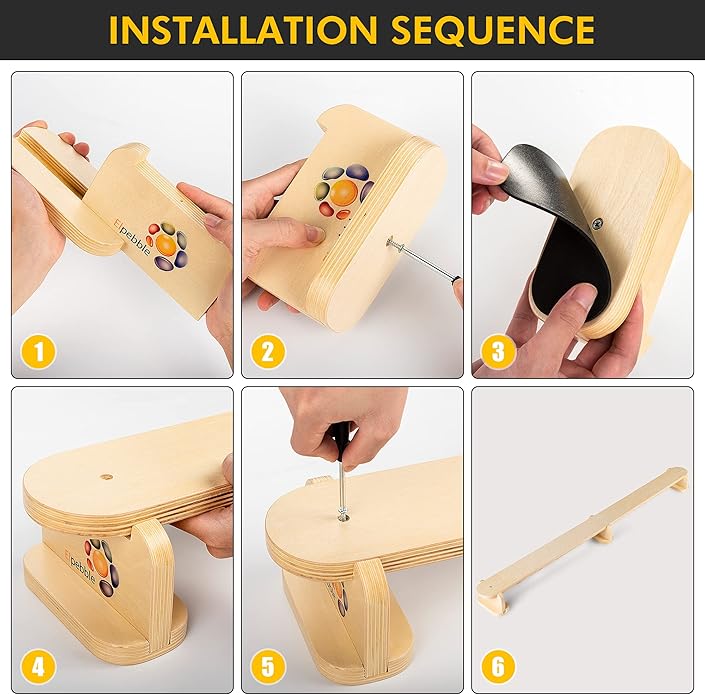 INSTALLATION SEQUENCE

Elpebble

1

2

3

Elpebble

4

5

6