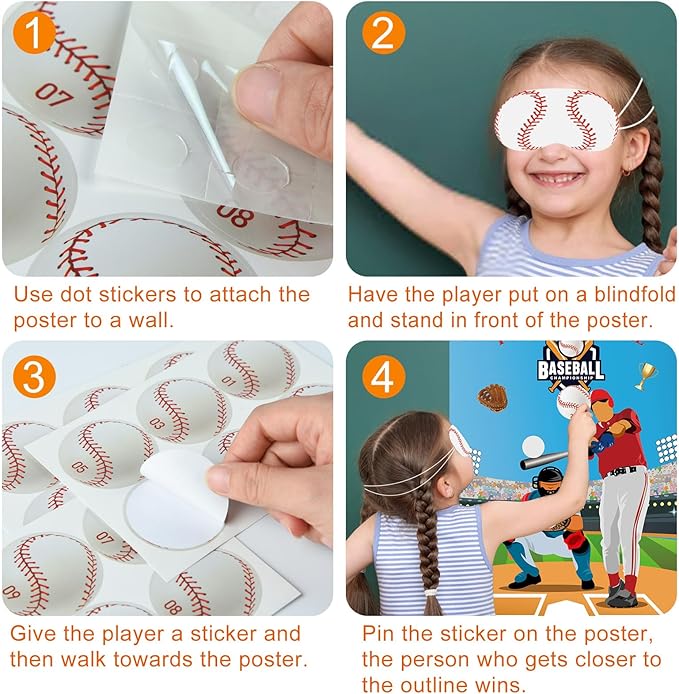 1

07

08

Use dot stickers to attach the poster to a wall.

2

Have the player put on a blindfold and stand in front of the poster.

3

01

03

05

07

09

08

Give the player a sticker and then walk towards the poster.

4

BASEBALL
CHAMPIONSHIP

Pin the sticker on the poster, the person who gets closer to the outline wins.