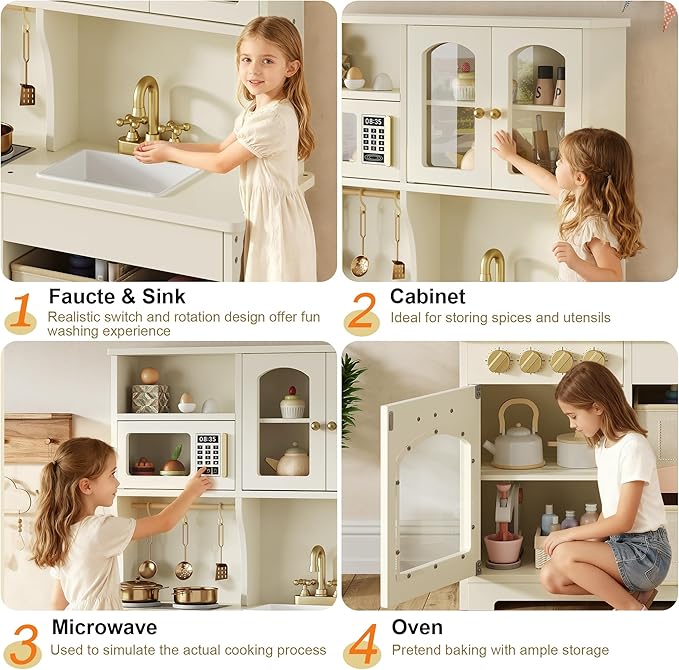 08:35

1 Faucte & Sink
Realistic switch and rotation design offer fun washing experience

2 Cabinet
Ideal for storing spices and utensils

08:35

3 Microwave
Used to simulate the actual cooking process

4 Oven
Pretend baking with ample storage