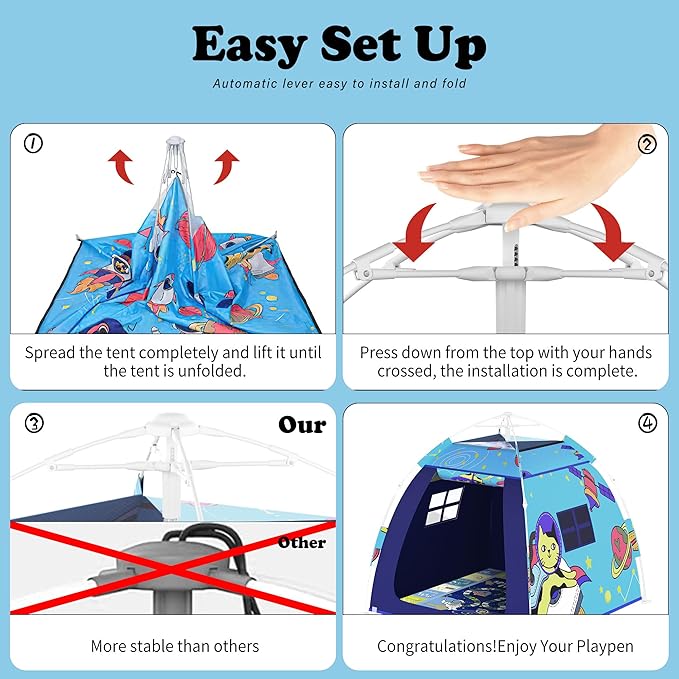 Easy Set Up

Automatic lever easy to install and fold

①

Spread the tent completely and lift it until the tent is unfolded.

②

Press down from the top with your hands crossed, the installation is complete.

③

Our

Other

More stable than others

④

Congratulations!Enjoy Your Playpen