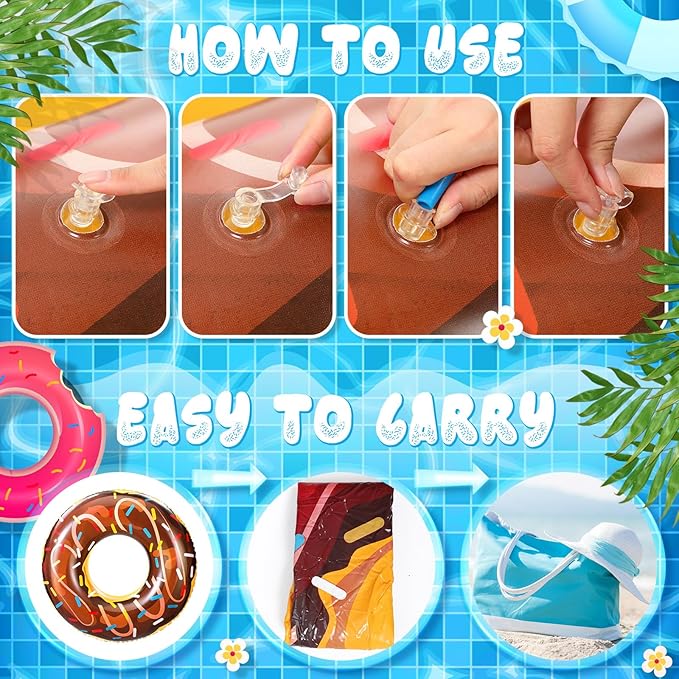 HOW TO USE

EASY TO CARRY