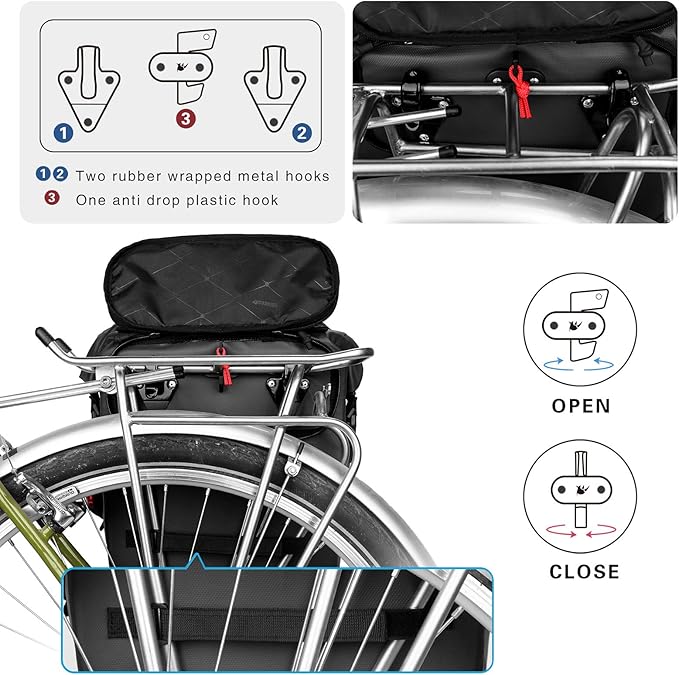 1

3

2

1 2 Two rubber wrapped metal hooks
3 One anti drop plastic hook

OPEN

CLOSE