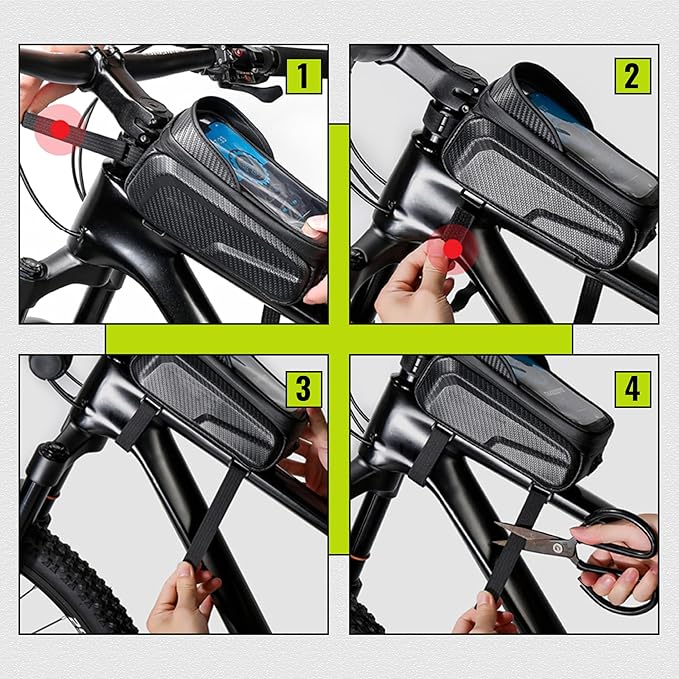 1
2
3
4