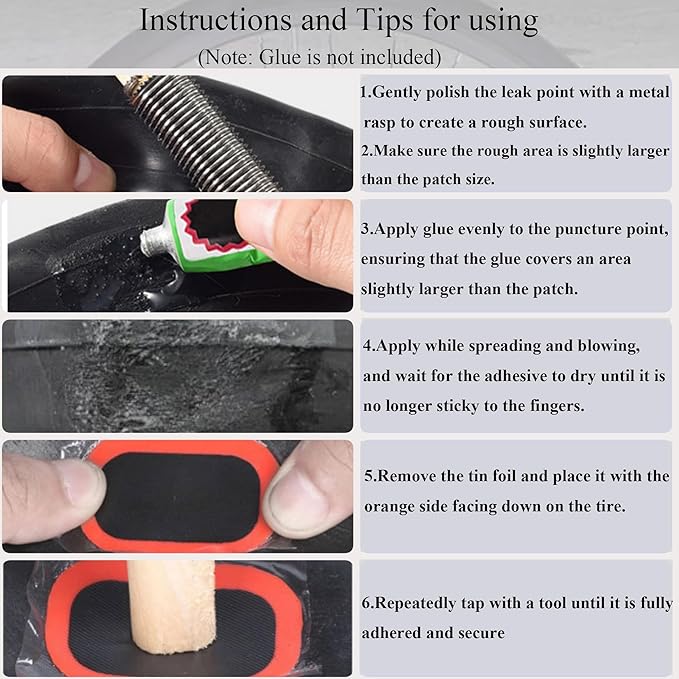 Instructions and Tips for using
(Note: Glue is not included)

1.Gently polish the leak point with a metal rasp to create a rough surface.
2.Make sure the rough area is slightly larger than the patch size.

3.Apply glue evenly to the puncture point, ensuring that the glue covers an area slightly larger than the patch.

4.Apply while spreading and blowing, and wait for the adhesive to dry until it is no longer sticky to the fingers.

5.Remove the tin foil and place it with the orange side facing down on the tire.

6.Repeatedly tap with a tool until it is fully adhered and secure