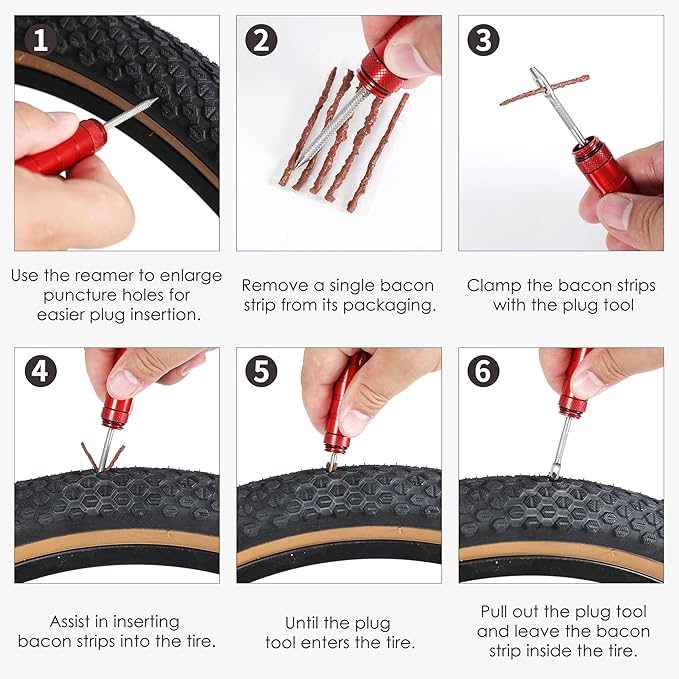 1

Use the reamer to enlarge puncture holes for easier plug insertion.

2

Remove a single bacon strip from its packaging.

3

Clamp the bacon strips with the plug tool

4

Assist in inserting bacon strips into the tire.

5

Until the plug tool enters the tire.

6

Pull out the plug tool and leave the bacon strip inside the tire.