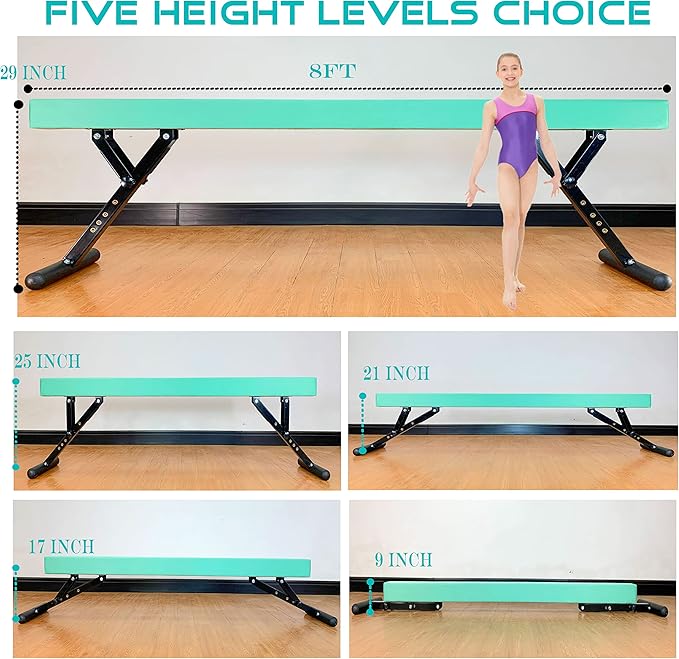 FIVE HEIGHT LEVELS CHOICE

29 INCH

8FT

25 INCH

21 INCH

17 INCH

9 INCH