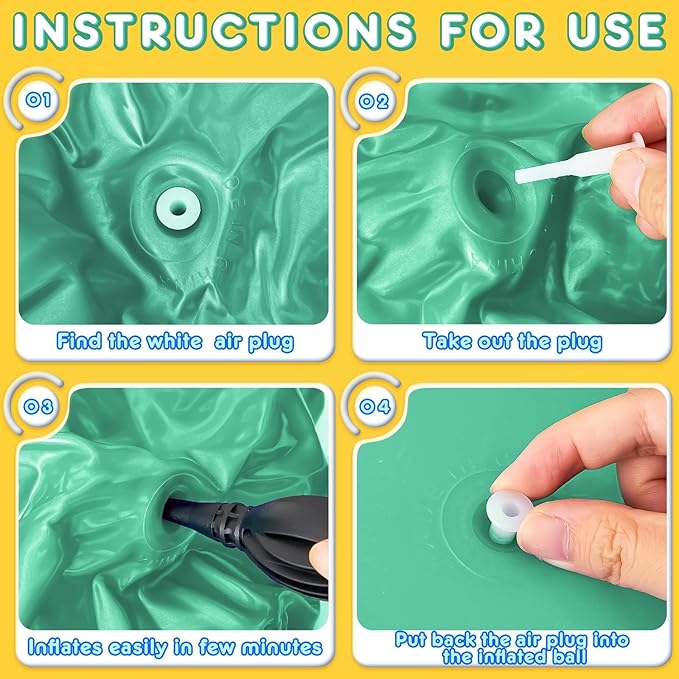 INSTRUCTIONS FOR USE

01

Find the white air plug

02

Take out the plug

03

Inflates easily in few minutes

04

Put back the air plug into the inflated ball