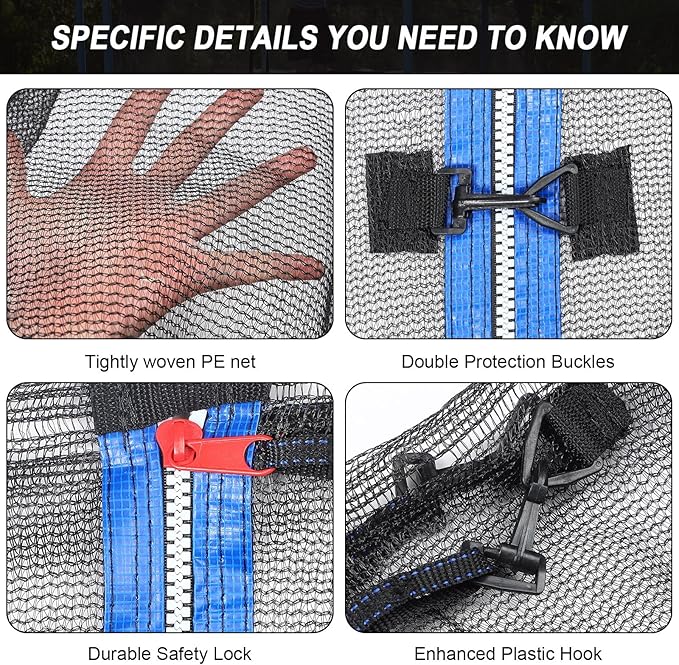 SPECIFIC DETAILS YOU NEED TO KNOW

Tightly woven PE net

Double Protection Buckles

Durable Safety Lock

Enhanced Plastic Hook