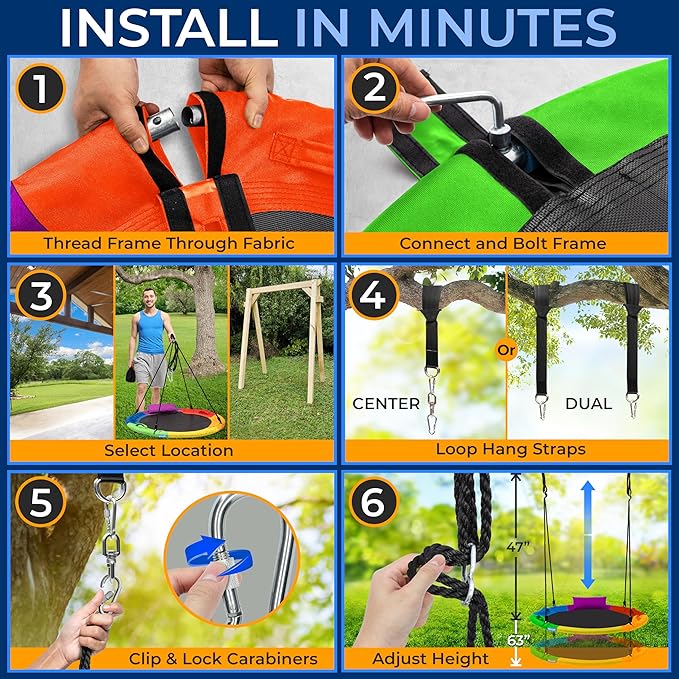 INSTALL IN MINUTES

1
Thread Frame Through Fabric

2
Connect and Bolt Frame

3
Select Location

4
CENTER
Or
DUAL
Loop Hang Straps

5
Clip & Lock Carabiners

6
47"
63"
Adjust Height