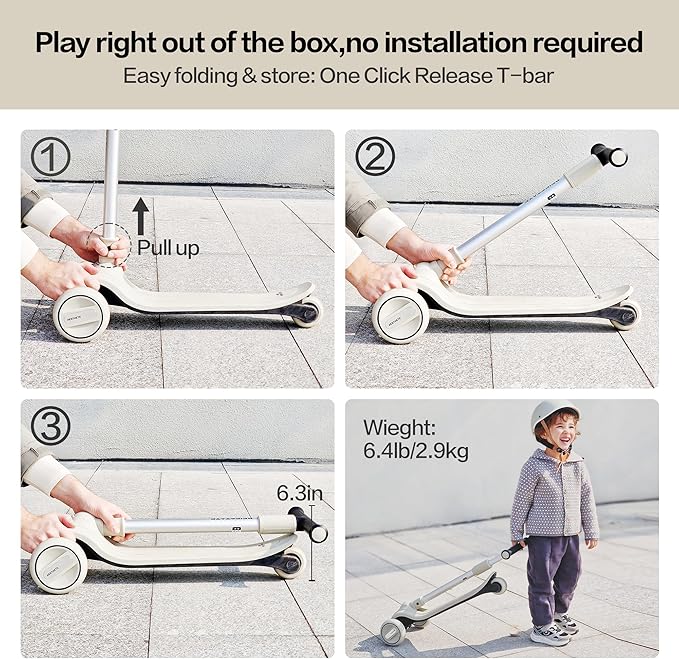 Play right out of the box,no installation required
Easy folding & store: One Click Release T-bar

①

Pull up

②

③

6.3in

Wieght:
6.4lb/2.9kg