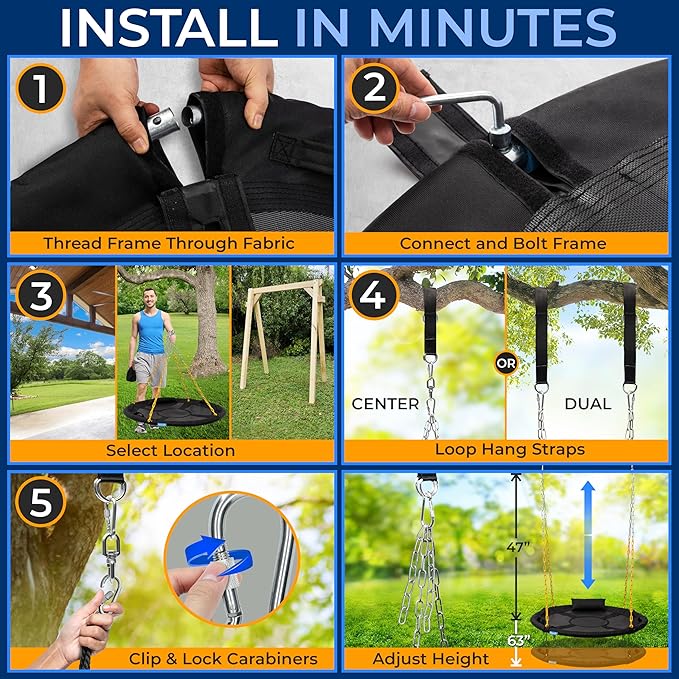 INSTALL IN MINUTES

1
Thread Frame Through Fabric

2
Connect and Bolt Frame

3
Select Location

4
CENTER
OR
DUAL
Loop Hang Straps

5
Clip & Lock Carabiners

47"
63"
Adjust Height