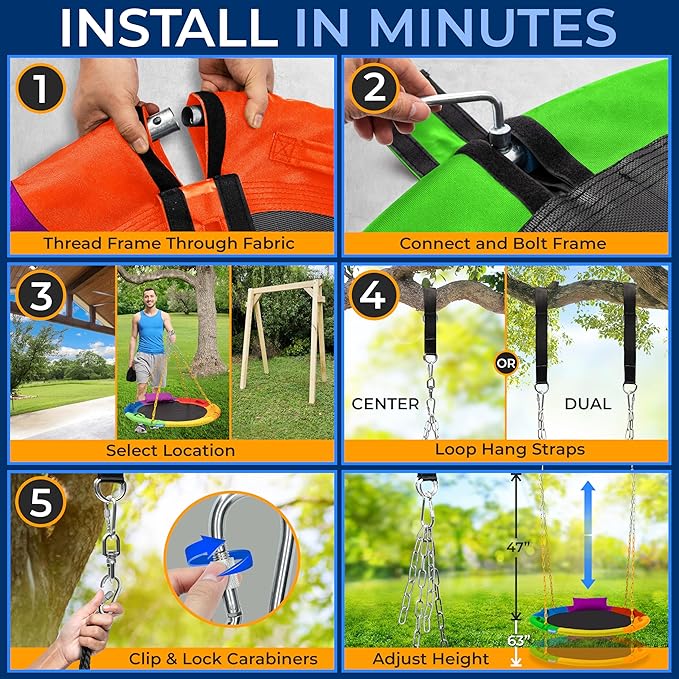 INSTALL IN MINUTES

1
Thread Frame Through Fabric

2
Connect and Bolt Frame

3
Select Location

4
CENTER
OR
DUAL
Loop Hang Straps

5
Clip & Lock Carabiners

47"
63"
Adjust Height