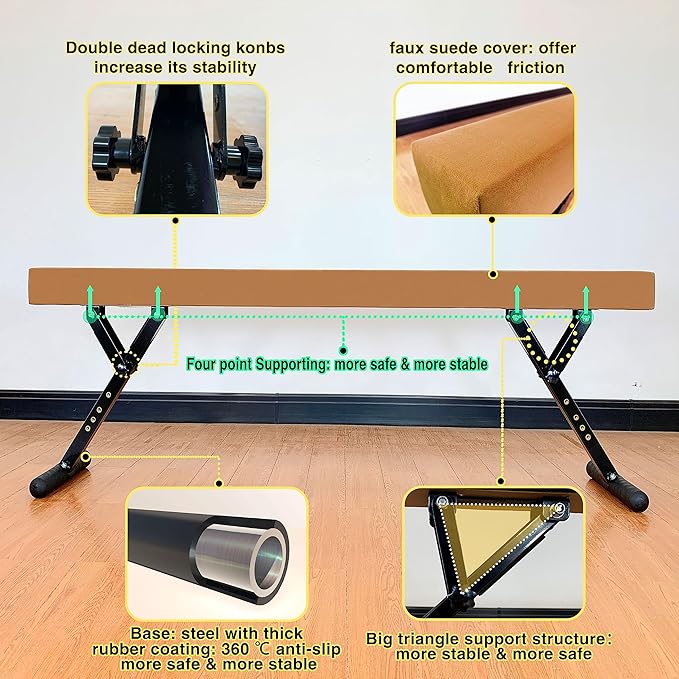 Double dead locking konbs increase its stability

faux suede cover: offer comfortable friction

Four point Supporting: more safe & more stable

Base: steel with thick rubber coating: 360 ℃ anti-slip more safe & more stable

Big triangle support structure: more stable & more safe